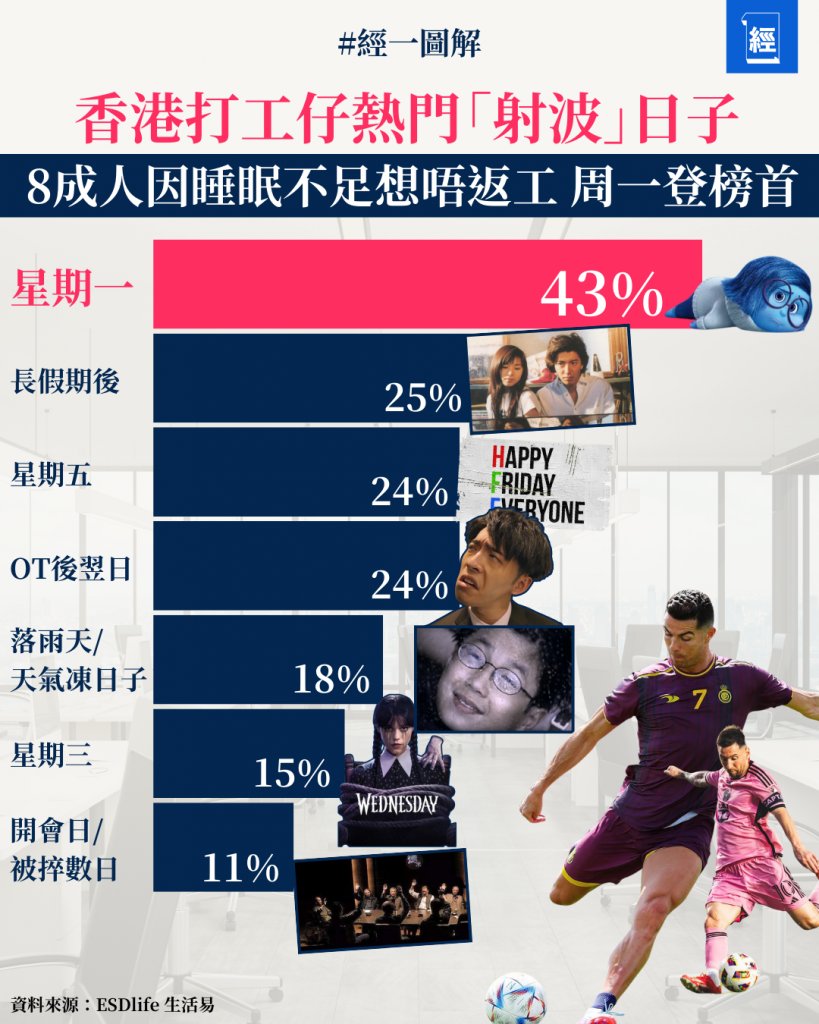 #經一圖解

經

香港打工仔熱門「射波」日子

8成人因睡眠不足想唔返工 周一登榜首

星期一 43%

長假期後 25%

星期五 24%

HAPPY FRIDAY EVERYONE

OT後翌日 24%

落雨天/天氣凍日子 18%

星期三 15%

WEDNESDAY

開會日/被捽數日 11%

7

資料來源：ESDlife 生活易